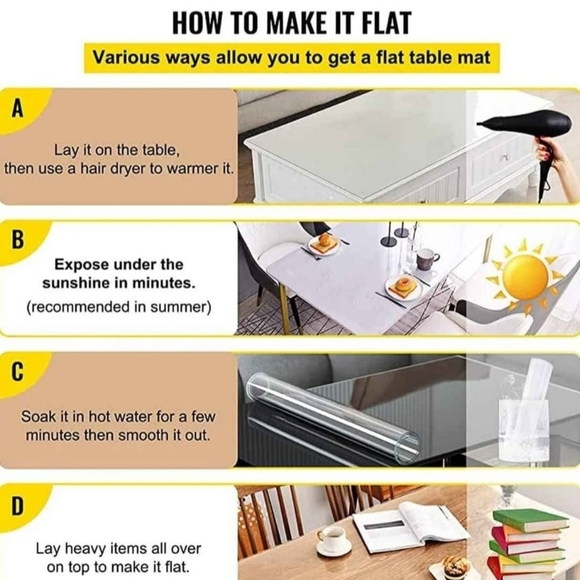 HOW TO MAKE IT FLAT

Various ways allow you to get a flat table mat

A

Lay it on the table, then use a hair dryer to warmer it.

B

Expose under the sunshine in minutes.
(recommended in summer)

C

Soak it in hot water for a few minutes then smooth it out.

D

Lay heavy items all over on top to make it flat.